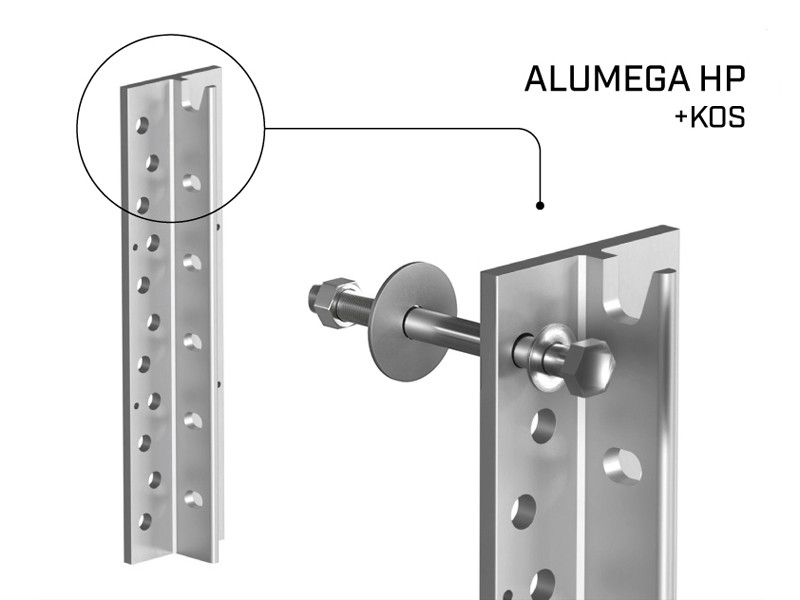 ALUMEGA HP
+KOS